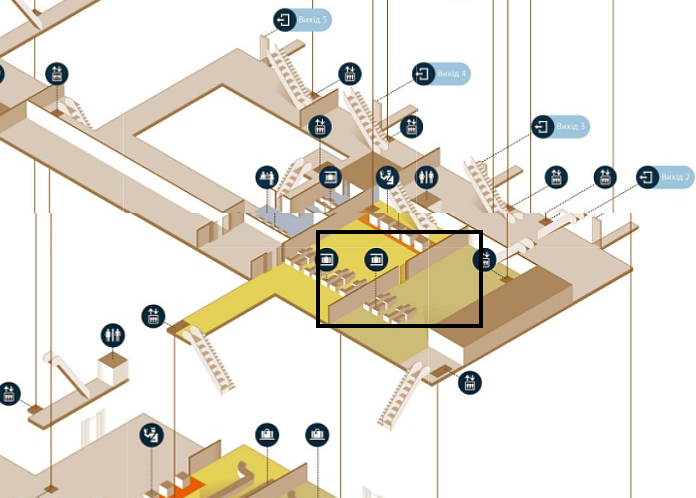 Вихід 5

Вихід 4

Вихід 3

Вихід 2