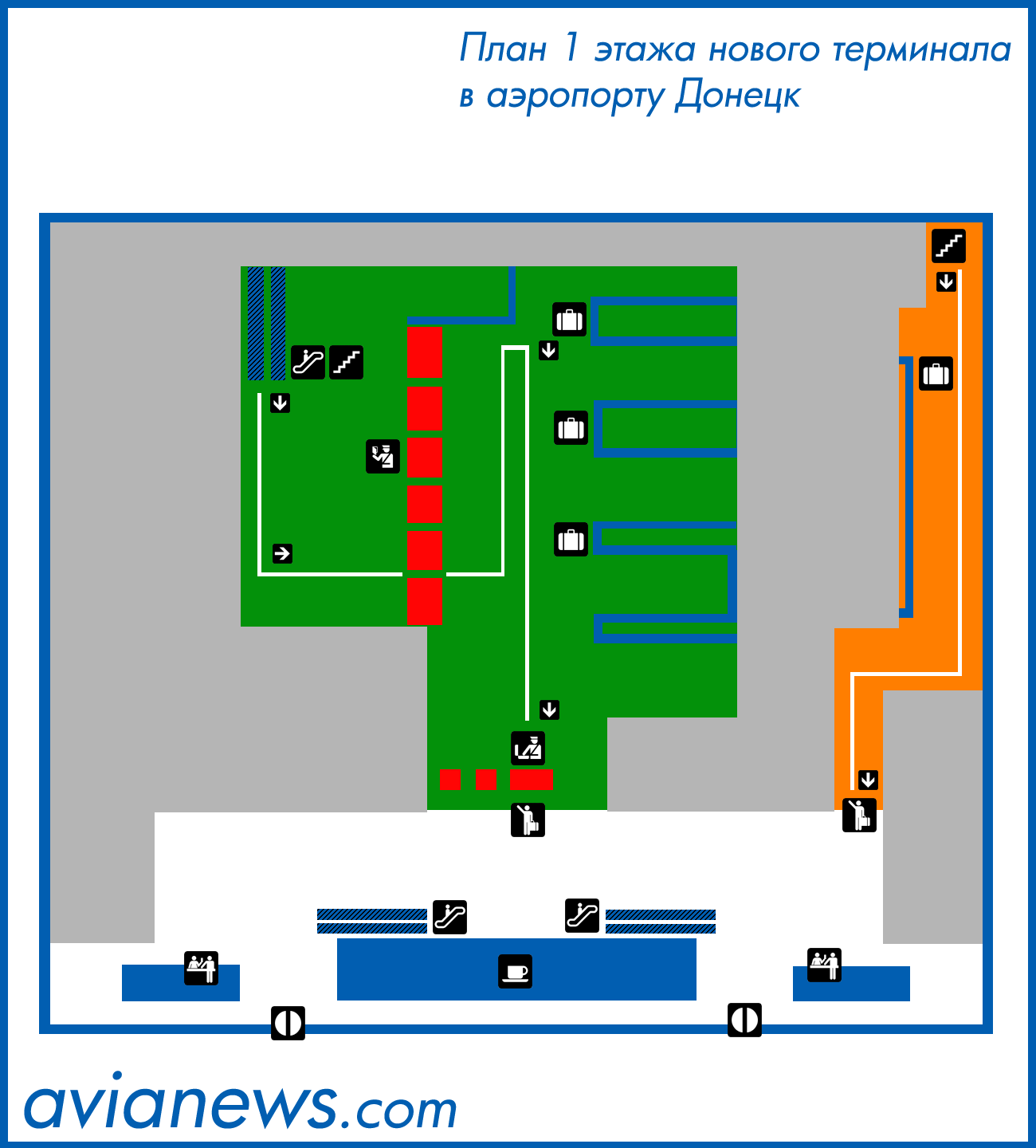 План 1 этажа нового терминала в аэропорту Донецк

avianews.com